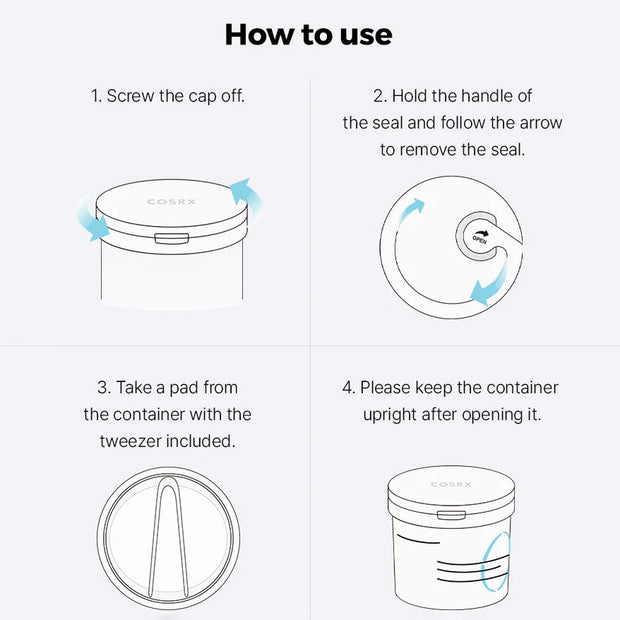 How to use

1. Screw the cap off.

COSRX

2. Hold the handle of the seal and follow the arrow to remove the seal.

OPEN

3. Take a pad from the container with the tweezer included.

4. Please keep the container upright after opening it.

COSRX