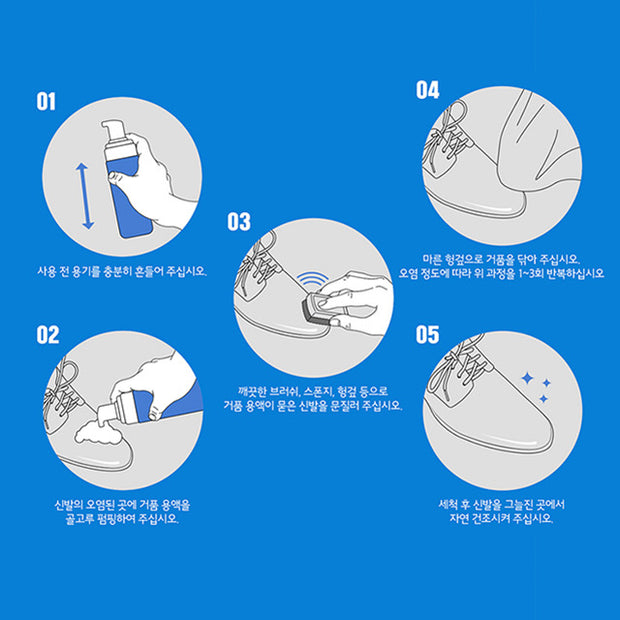 01

사용 전 용기를 충분히 흔들어 주십시오.

02

신발의 오염된 곳에 거품 용액을 골고루 펌핑하여 주십시오.

03

깨끗한 브러쉬, 스폰지, 헝겊 등으로 거품 용액이 묻은 신발을 문질러 주십시오.

04

마른 헝겊으로 거품을 닦아 주십시오.
오염 정도에 따라 위 과정을 1~3회 반복하십시오

05

세척 후 신발을 그늘진 곳에서 자연 건조시켜 주십시오.