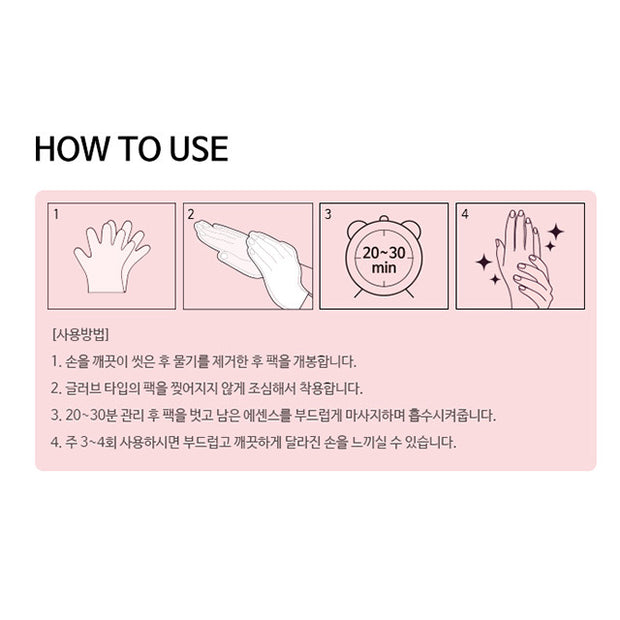 HOW TO USE

1

2

3

20~30 min

4

[사용방법]

1. 손을 깨끗이 씻은 후 물기를 제거한 후 팩을 개봉합니다.

2. 글러브 타입의 팩을 찢어지지 않게 조심해서 착용합니다.

3. 20~30분 관리 후 팩을 벗고 남은 에센스를 부드럽게 마사지하며 흡수시켜줍니다.

4. 주 3~4회 사용하시면 부드럽고 깨끗하게 달라진 손을 느끼실 수 있습니다.