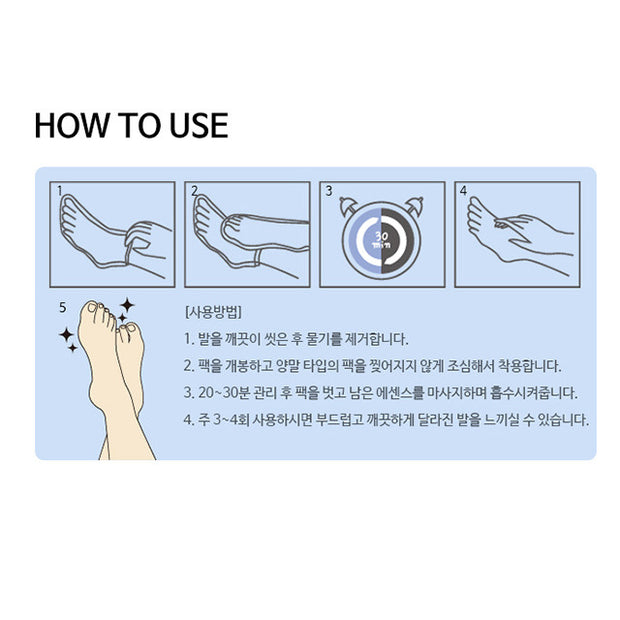 HOW TO USE

1

2

3

30 min

4

5

[사용방법]

1. 발을 깨끗이 씻은 후 물기를 제거합니다.

2. 팩을 개봉하고 양말 타입의 팩을 찢어지지 않게 조심해서 착용합니다.

3. 20~30분 관리 후 팩을 벗고 남은 에센스를 마사지하며 흡수시켜줍니다.

4. 주 3~4회 사용하시면 부드럽고 깨끗하게 달라진 발을 느끼실 수 있습니다.